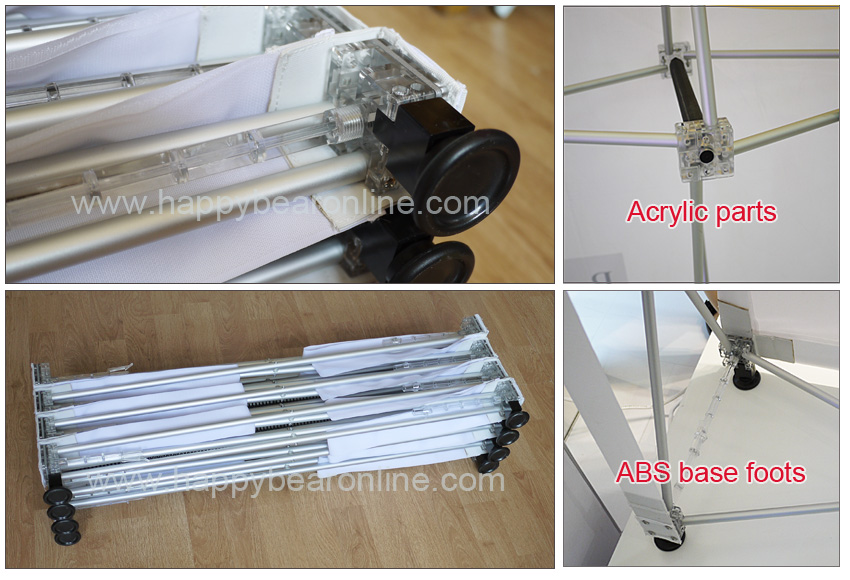 www.happybearonline.com

Acrylic parts

www.happybearonline.com

ABS base foots